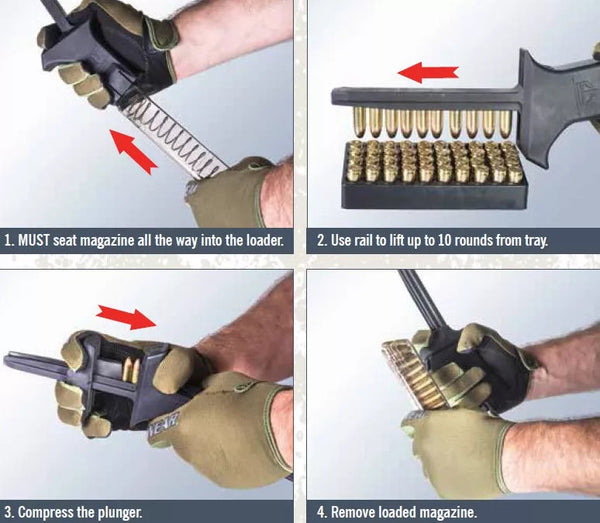 1. MUST seat magazine all the way into the loader.

2. Use rail to lift up to 10 rounds from tray.

3. Compress the plunger.

4. Remove loaded magazine.